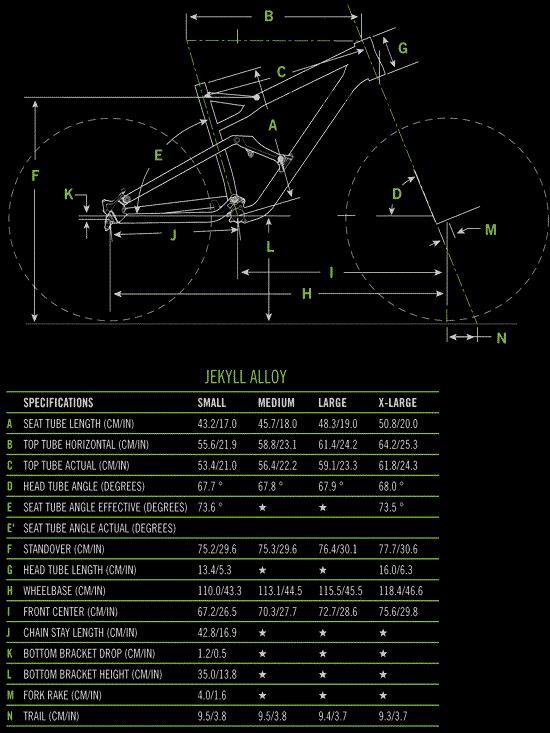 B
G
C
A
E
F
K
D
M
J
L
I
H
N

JEKYLL ALLOY

| | SPECIFICATIONS | SMALL | MEDIUM | LARGE | X-LARGE |
|---|---|---|---|---|---|
| A | SEAT TUBE LENGTH (CM/IN) | 43.2/17.0 | 45.7/18.0 | 48.3/19.0 | 50.8/20.0 |
| B | TOP TUBE HORIZONTAL (CM/IN) | 55.6/21.9 | 58.8/23.1 | 61.4/24.2 | 64.2/25.3 |
| C | TOP TUBE ACTUAL (CM/IN) | 53.4/21.0 | 56.4/22.2 | 59.1/23.3 | 61.8/24.3 |
| D | HEAD TUBE ANGLE (DEGREES) | 67.7 ° | 67.8 ° | 67.9 ° | 68.0 ° |
| E | SEAT TUBE ANGLE EFFECTIVE (DEGREES) | 73.6 ° | ★ | ★ | 73.5 ° |
| E' | SEAT TUBE ANGLE ACTUAL (DEGREES) | | | | |
| F | STANDOVER (CM/IN) | 75.2/29.6 | 75.3/29.6 | 76.4/30.1 | 77.7/30.6 |
| G | HEAD TUBE LENGTH (CM/IN) | 13.4/5.3 | ★ | ★ | 16.0/6.3 |
| H | WHEELBASE (CM/IN) | 110.0/43.3 | 113.1/44.5 | 115.5/45.5 | 118.4/46.6 |
| I | FRONT CENTER (CM/IN) | 67.2/26.5 | 70.3/27.7 | 72.7/28.6 | 75.6/29.8 |
| J | CHAIN STAY LENGTH (CM/IN) | 42.8/16.9 | ★ | ★ | ★ |
| K | BOTTOM BRACKET DROP (CM/IN) | 1.2/0.5 | ★ | ★ | ★ |
| L | BOTTOM BRACKET HEIGHT (CM/IN) | 35.0/13.8 | ★ | ★ | ★ |
| M | FORK RAKE (CM/IN) | 4.0/1.6 | ★ | ★ | ★ |
| N | TRAIL (CM/IN) | 9.5/3.8 | 9.5/3.8 | 9.4/3.7 | 9.3/3.7 |