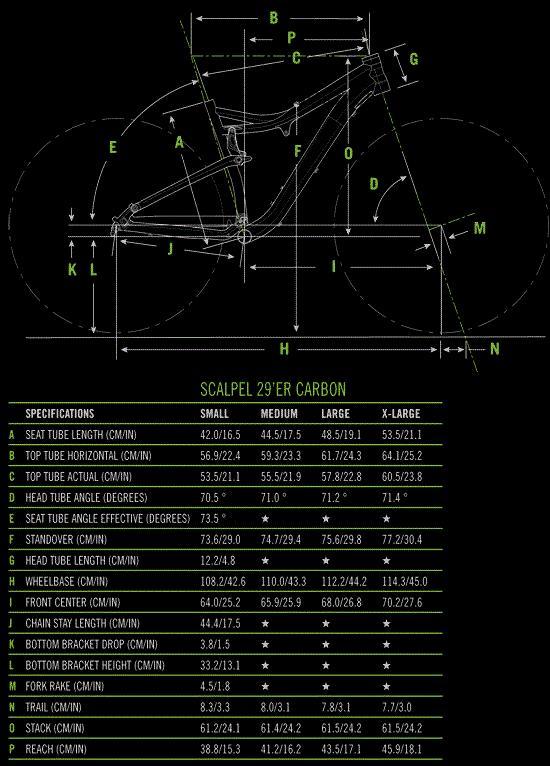 B
P
C
G
E
A
F
O
D
M
J
K
L
I
H
N

SCALPEL 29'ER CARBON

| | SPECIFICATIONS | SMALL | MEDIUM | LARGE | X-LARGE |
|---|---|---|---|---|---|
| A | SEAT TUBE LENGTH (CM/IN) | 42.0/16.5 | 44.5/17.5 | 48.5/19.1 | 53.5/21.1 |
| B | TOP TUBE HORIZONTAL (CM/IN) | 56.9/22.4 | 59.3/23.3 | 61.7/24.3 | 64.1/25.2 |
| C | TOP TUBE ACTUAL (CM/IN) | 53.5/21.1 | 55.5/21.9 | 57.8/22.8 | 60.5/23.8 |
| D | HEAD TUBE ANGLE (DEGREES) | 70.5 ° | 71.0 ° | 71.2 ° | 71.4 ° |
| E | SEAT TUBE ANGLE EFFECTIVE (DEGREES) | 73.5 ° | ★ | ★ | ★ |
| F | STANDOVER (CM/IN) | 73.6/29.0 | 74.7/29.4 | 75.6/29.8 | 77.2/30.4 |
| G | HEAD TUBE LENGTH (CM/IN) | 12.2/4.8 | ★ | ★ | ★ |
| H | WHEELBASE (CM/IN) | 108.2/42.6 | 110.0/43.3 | 112.2/44.2 | 114.3/45.0 |
| I | FRONT CENTER (CM/IN) | 64.0/25.2 | 65.9/25.9 | 68.0/26.8 | 70.2/27.6 |
| J | CHAIN STAY LENGTH (CM/IN) | 44.4/17.5 | ★ | ★ | ★ |
| K | BOTTOM BRACKET DROP (CM/IN) | 3.8/1.5 | ★ | ★ | ★ |
| L | BOTTOM BRACKET HEIGHT (CM/IN) | 33.2/13.1 | ★ | ★ | ★ |
| M | FORK RAKE (CM/IN) | 4.5/1.8 | ★ | ★ | ★ |
| N | TRAIL (CM/IN) | 8.3/3.3 | 8.0/3.1 | 7.8/3.1 | 7.7/3.0 |
| O | STACK (CM/IN) | 61.2/24.1 | 61.4/24.2 | 61.5/24.2 | 61.5/24.2 |
| P | REACH (CM/IN) | 38.8/15.3 | 41.2/16.2 | 43.5/17.1 | 45.9/18.1 |