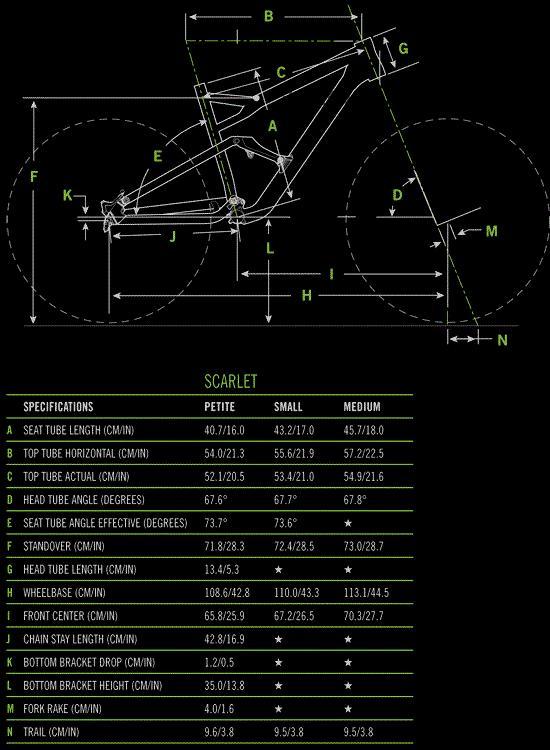 B
G
C
A
E
F
K
D
M
J
L
I
H
N

SCARLET

| | SPECIFICATIONS | PETITE | SMALL | MEDIUM |
|---|---|---|---|---|
| A | SEAT TUBE LENGTH (CM/IN) | 40.7/16.0 | 43.2/17.0 | 45.7/18.0 |
| B | TOP TUBE HORIZONTAL (CM/IN) | 54.0/21.3 | 55.6/21.9 | 57.2/22.5 |
| C | TOP TUBE ACTUAL (CM/IN) | 52.1/20.5 | 53.4/21.0 | 54.9/21.6 |
| D | HEAD TUBE ANGLE (DEGREES) | 67.6° | 67.7° | 67.8° |
| E | SEAT TUBE ANGLE EFFECTIVE (DEGREES) | 73.7° | 73.6° | ★ |
| F | STANDOVER (CM/IN) | 71.8/28.3 | 72.4/28.5 | 73.0/28.7 |
| G | HEAD TUBE LENGTH (CM/IN) | 13.4/5.3 | ★ | ★ |
| H | WHEELBASE (CM/IN) | 108.6/42.8 | 110.0/43.3 | 113.1/44.5 |
| I | FRONT CENTER (CM/IN) | 65.8/25.9 | 67.2/26.5 | 70.3/27.7 |
| J | CHAIN STAY LENGTH (CM/IN) | 42.8/16.9 | ★ | ★ |
| K | BOTTOM BRACKET DROP (CM/IN) | 1.2/0.5 | ★ | ★ |
| L | BOTTOM BRACKET HEIGHT (CM/IN) | 35.0/13.8 | ★ | ★ |
| M | FORK RAKE (CM/IN) | 4.0/1.6 | ★ | ★ |
| N | TRAIL (CM/IN) | 9.6/3.8 | 9.5/3.8 | 9.5/3.8 |